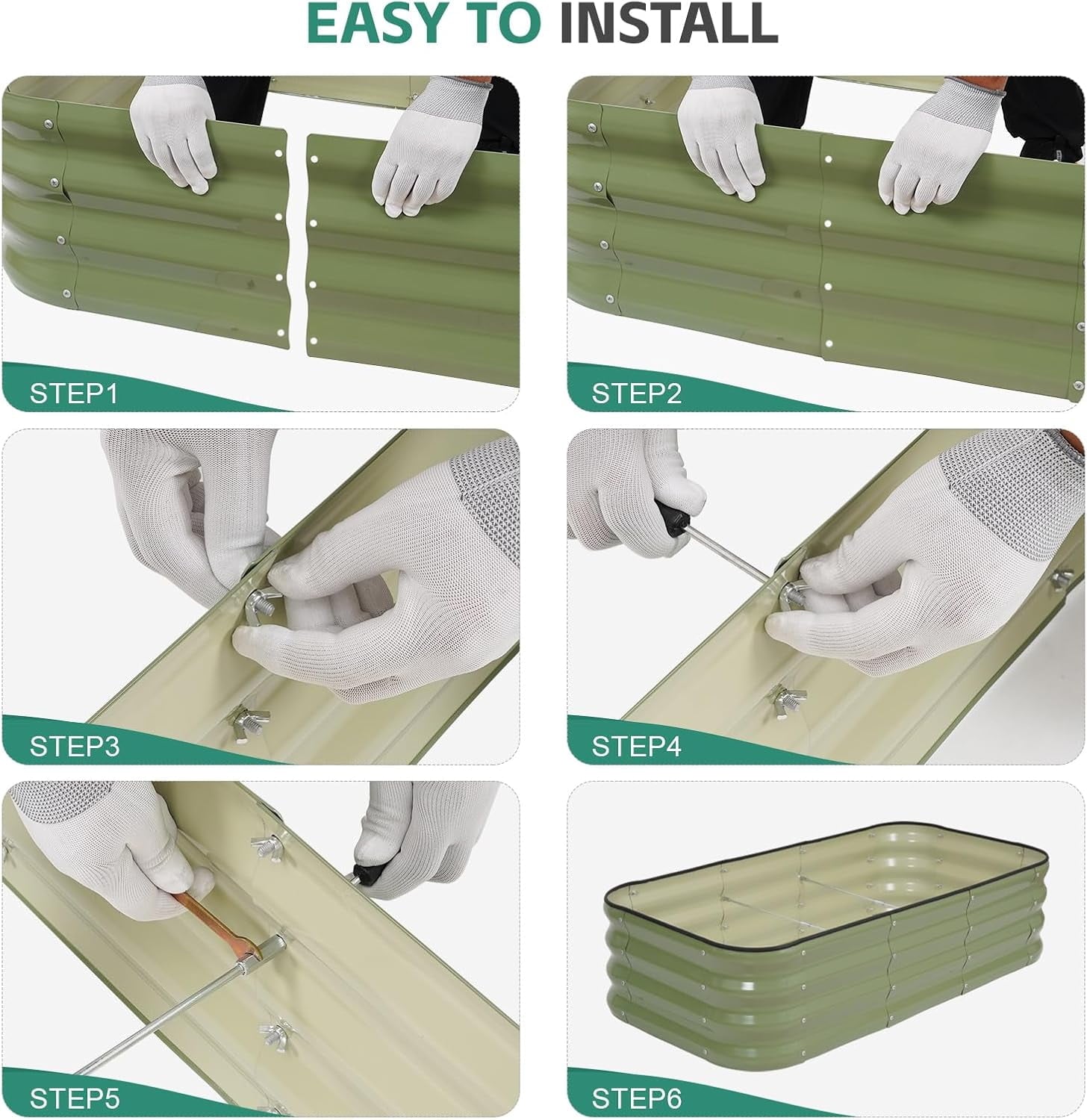 EASY TO INSTALL

STEP1

STEP2

STEP3

STEP4

STEP5

STEP6