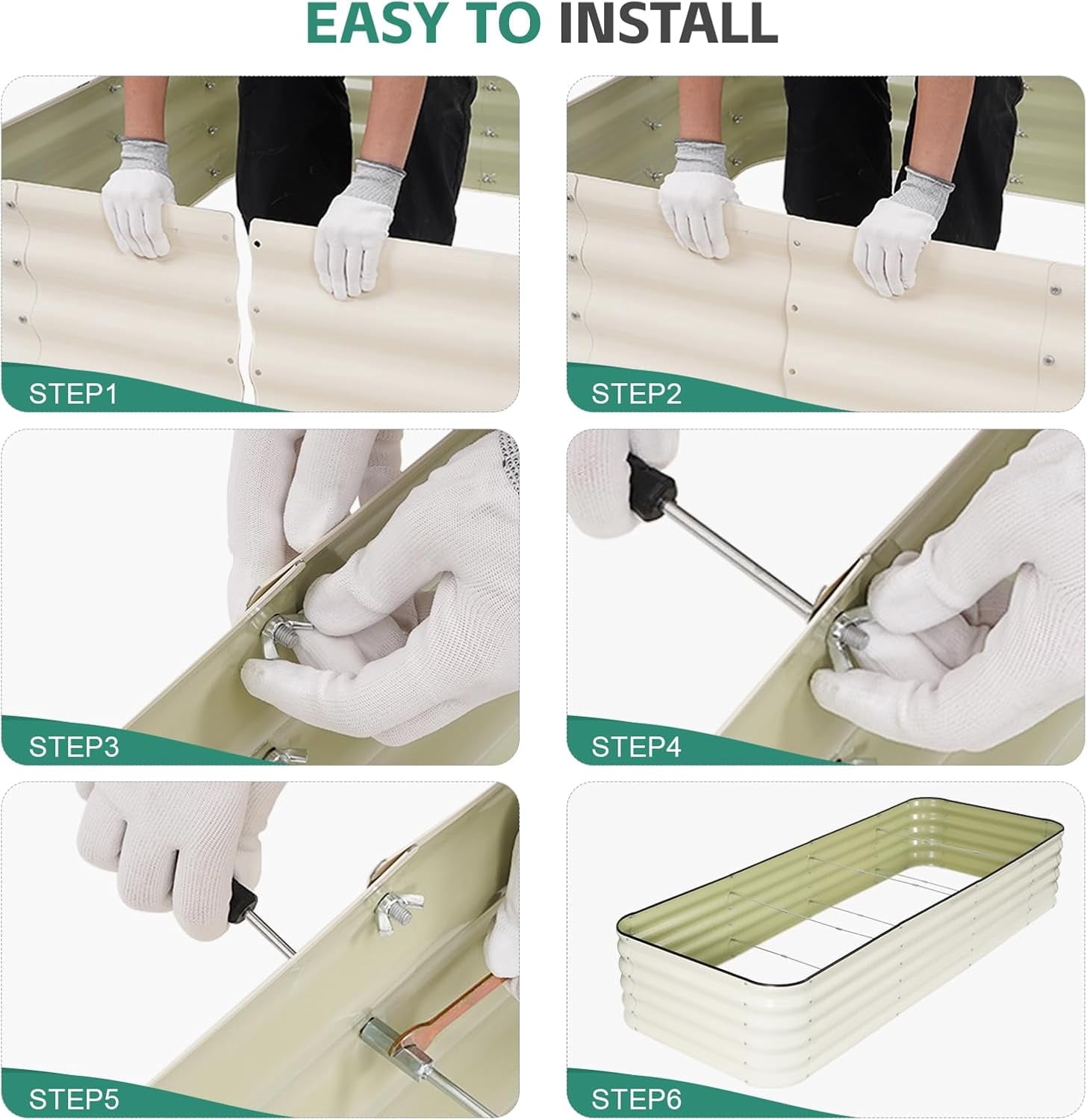 EASY TO INSTALL

STEP1

STEP2

STEP3

STEP4

STEP5

STEP6